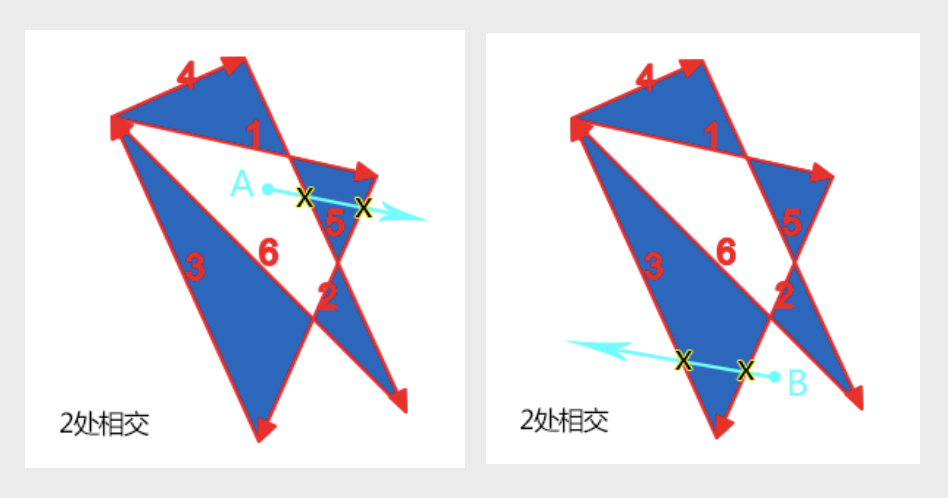 4
1
A
X
X
5
6
3
2
2处相交

4
1
5
6
3
2
X
X
B
2处相交